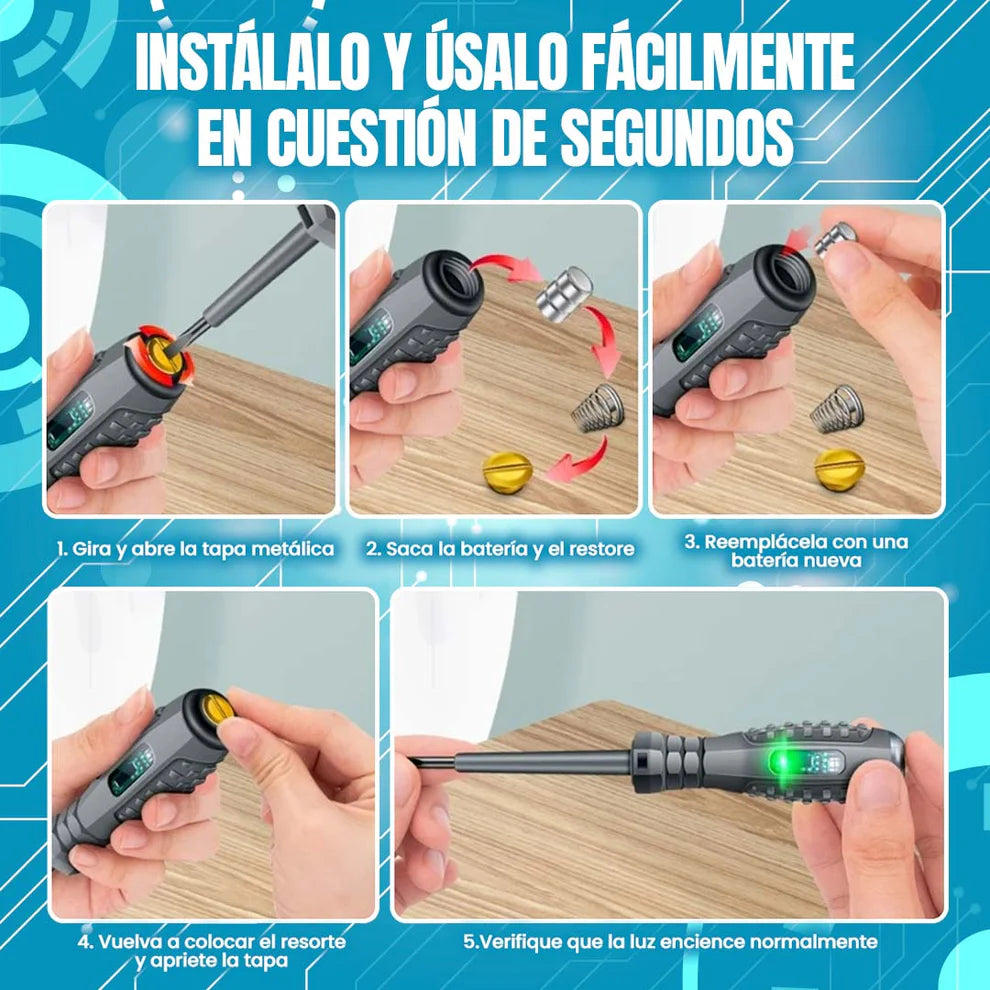 INSTÁLALO Y ÚSALO FÁCILMENTE EN CUESTIÓN DE SEGUNDOS

1. Gira y abre la tapa metálica

2. Saca la batería y el restore

3. Reemplácela con una batería nueva

4. Vuelva a colocar el resorte y apriete la tapa

5.Verifique que la luz encience normalmente