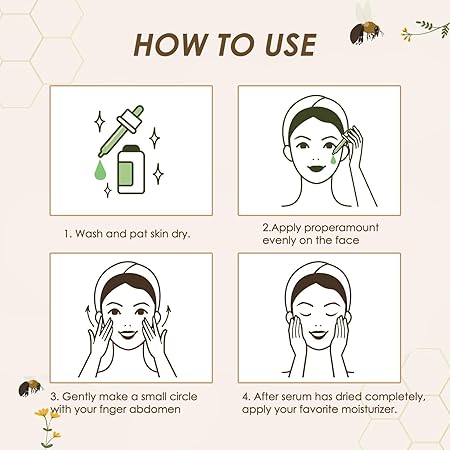 HOW TO USE

1. Wash and pat skin dry.

2.Apply properamount evenly on the face

3. Gently make a small circle with your fnger abdomen

4. After serum has dried completely, apply your favorite moisturizer.