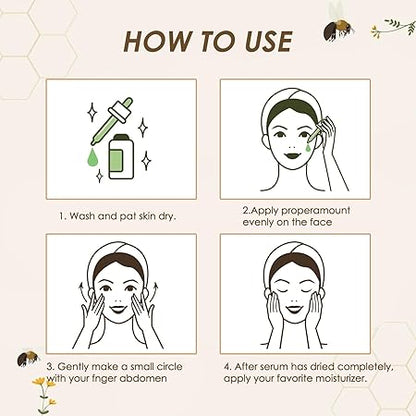 HOW TO USE

1. Wash and pat skin dry.

2.Apply properamount evenly on the face

3. Gently make a small circle with your fnger abdomen

4. After serum has dried completely, apply your favorite moisturizer.